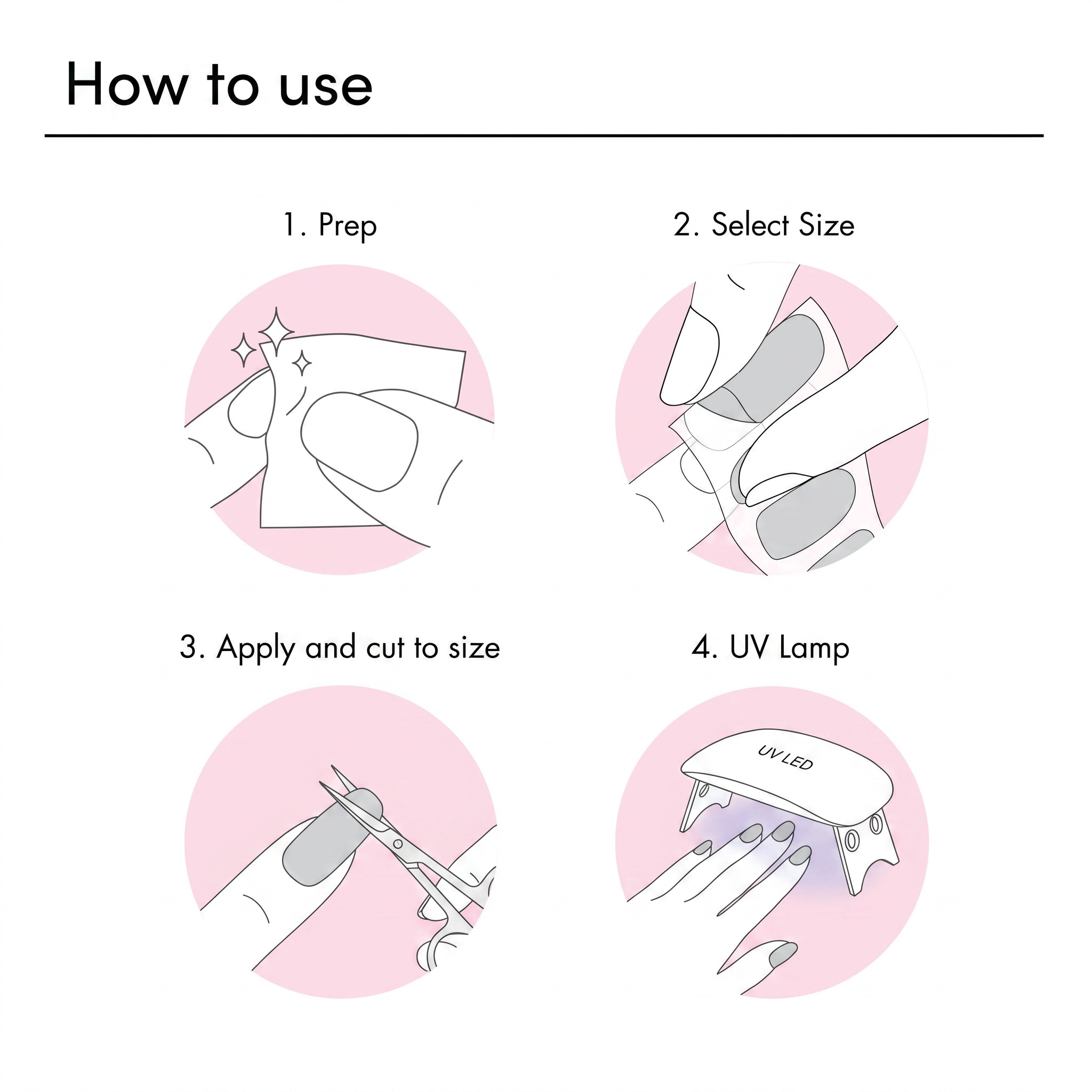 How to use

1. Prep

2. Select Size

3. Apply and cut to size

4. UV Lamp

UV LED